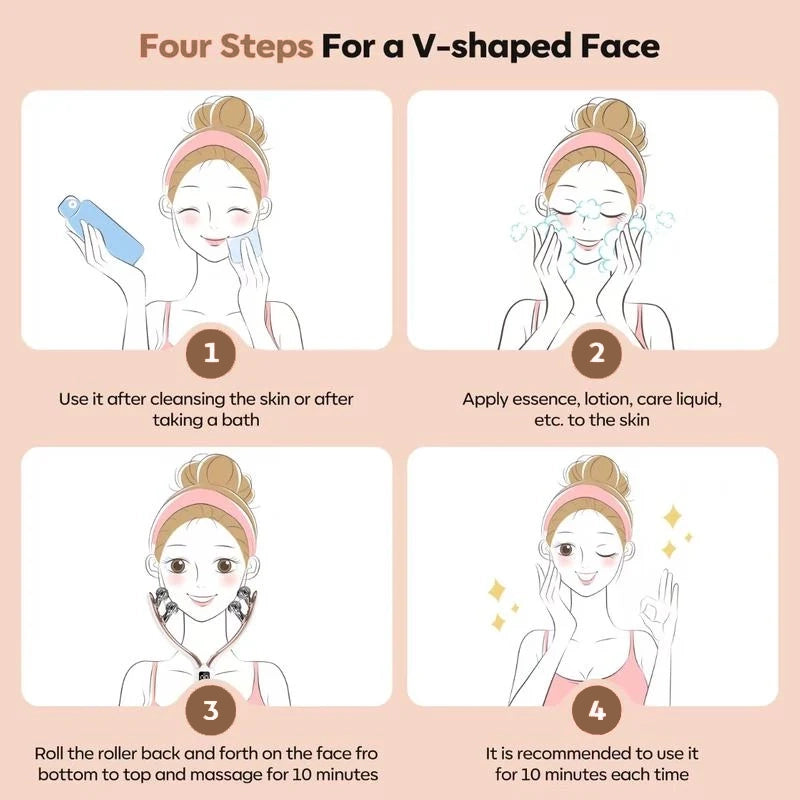 Four Steps For a V-shaped Face

1

Use it after cleansing the skin or after taking a bath

2

Apply essence, lotion, care liquid, etc. to the skin

3

Roll the roller back and forth on the face fro bottom to top and massage for 10 minutes

4

It is recommended to use it for 10 minutes each time